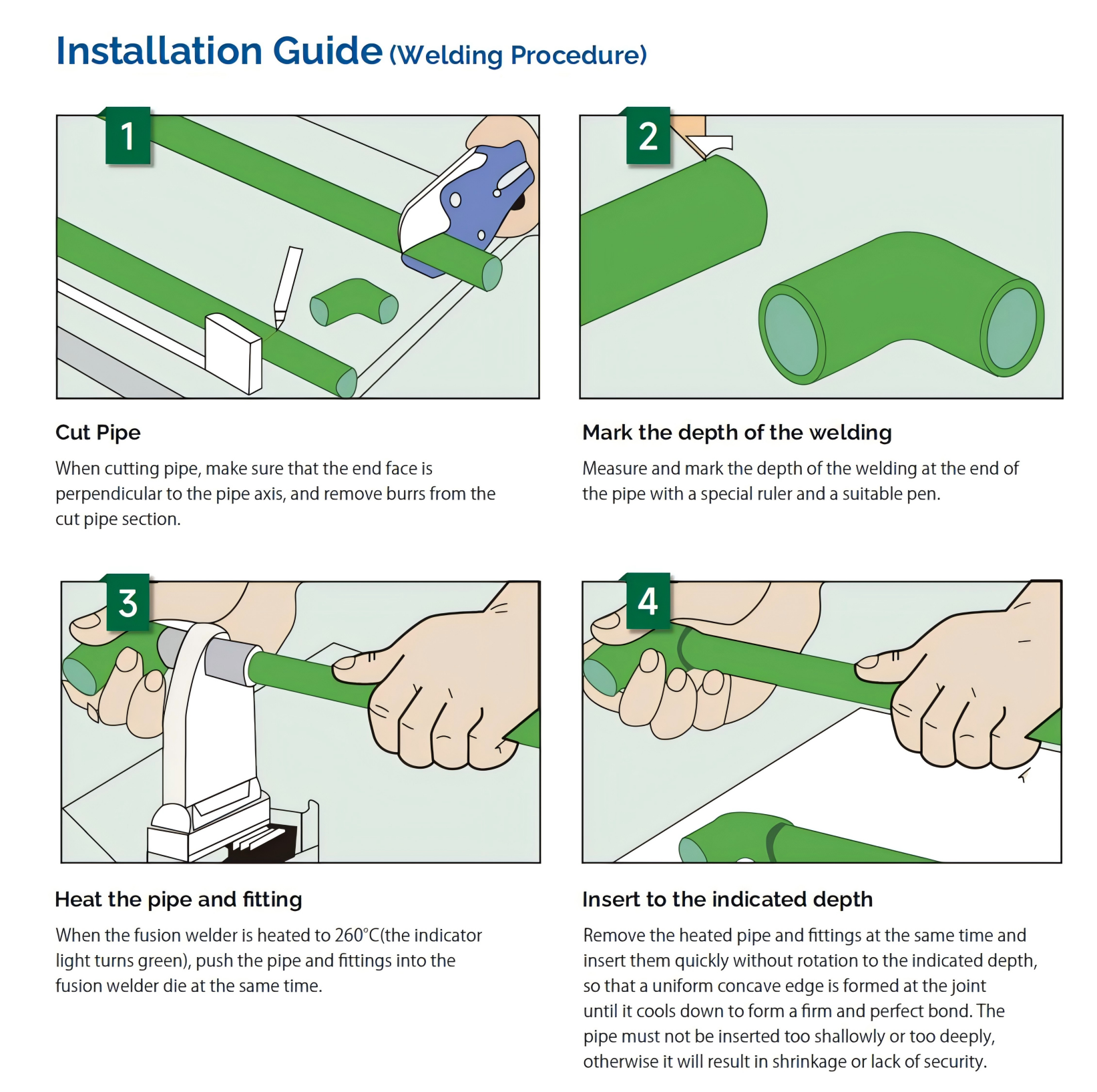 Installation Guide (Welding Procedure)

1

Cut Pipe

When cutting pipe, make sure that the end face is perpendicular to the pipe axis, and remove burrs from the cut pipe section.

2

Mark the depth of the welding

Measure and mark the depth of the welding at the end of the pipe with a special ruler and a suitable pen.

3

Heat the pipe and fitting

When the fusion welder is heated to 260°C(the indicator light turns green), push the pipe and fittings into the fusion welder die at the same time.

4

Insert to the indicated depth

Remove the heated pipe and fittings at the same time and insert them quickly without rotation to the indicated depth, so that a uniform concave edge is formed at the joint until it cools down to form a firm and perfect bond. The pipe must not be inserted too shallowly or too deeply, otherwise it will result in shrinkage or lack of security.